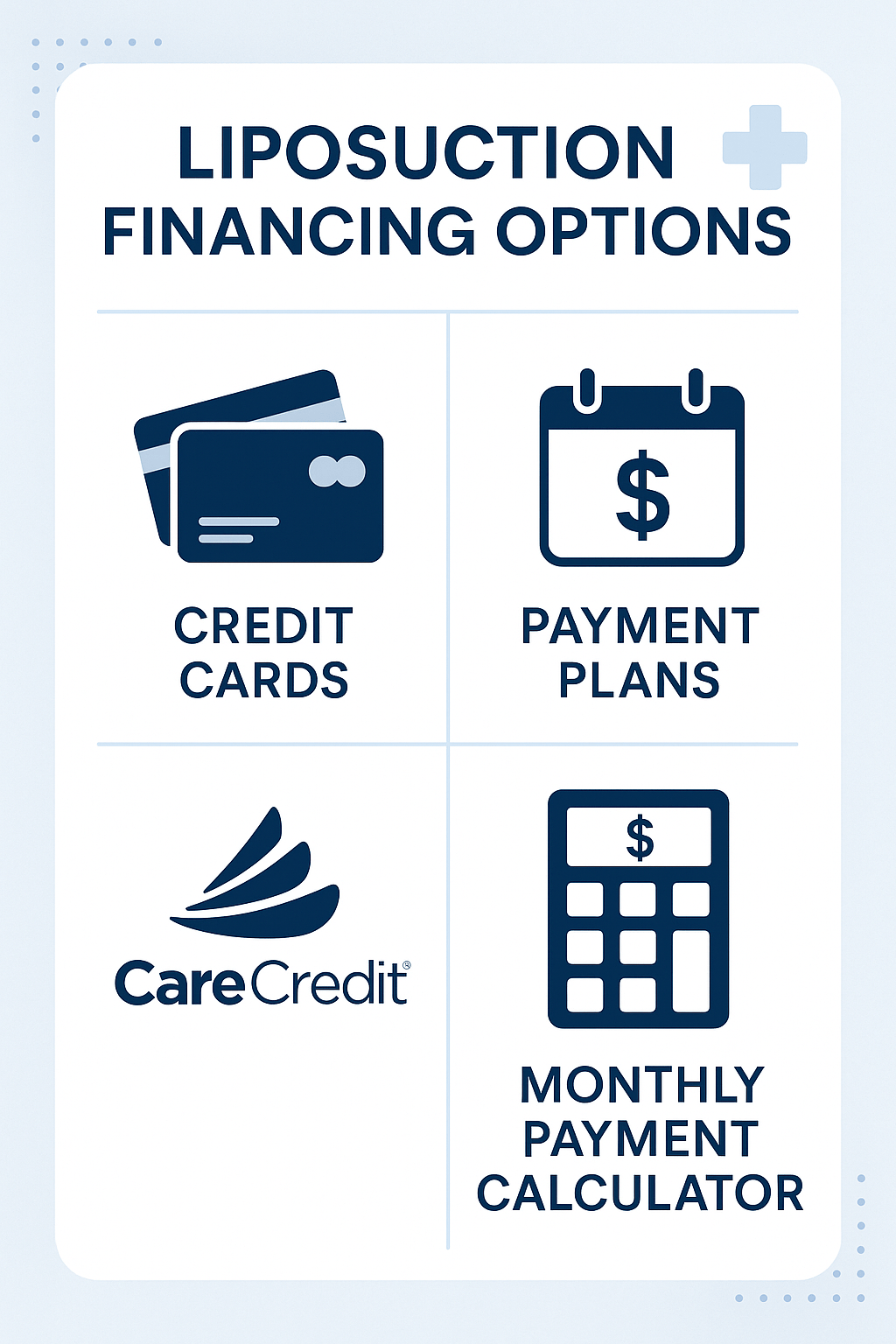 LIPOSUCTION FINANCING OPTIONS

CREDIT CARDS

$

PAYMENT PLANS

CareCredit®

$

MONTHLY PAYMENT CALCULATOR